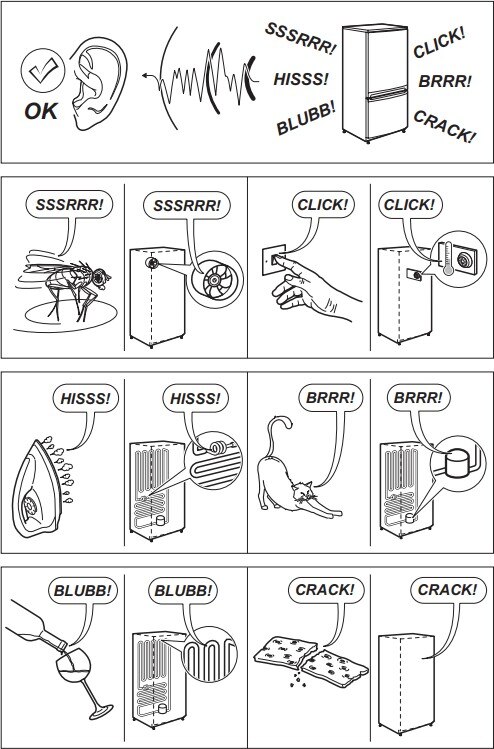 OK

SSSRRR!
HISSS!
BLUBB!
CLICK!
BRRR!
CRACK!

SSSRRR!
SSSRRR!
CLICK!
CLICK!

HISSS!
HISSS!
BRRR!
BRRR!

BLUBB!
BLUBB!
CRACK!
CRACK!